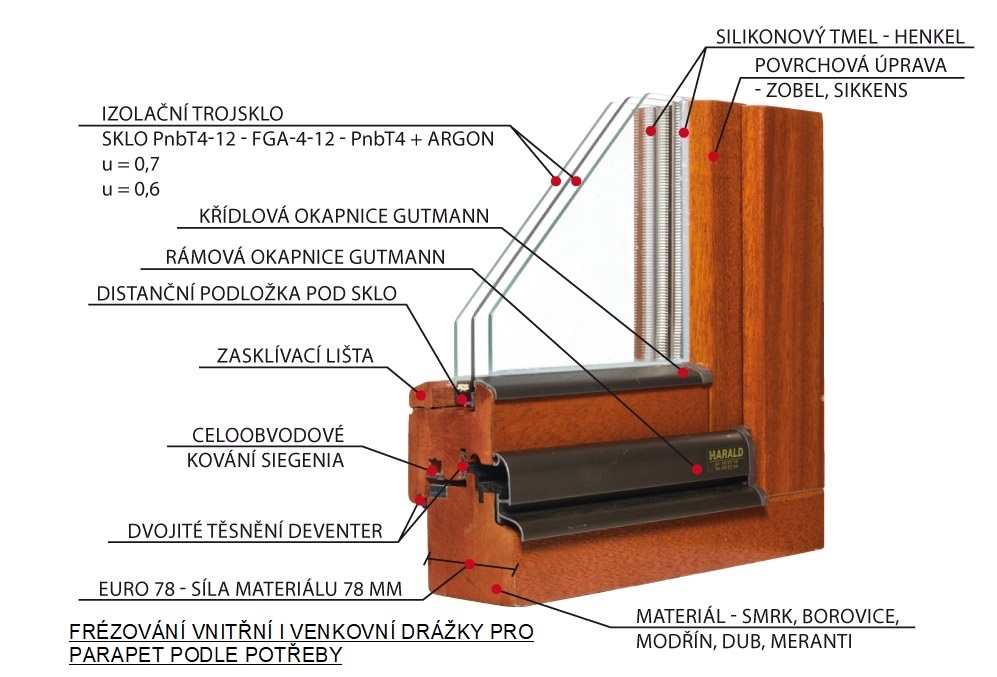 SILIKONOVÝ TMEL - HENKEL

POVRCHOVÁ ÚPRAVA
- ZOBEL, SIKKENS

IZOLAČNÍ TROJSKLO
SKLO PnbT4-12 - FGA-4-12 - PnbT4 + ARGON
u = 0,7
u = 0,6

KŘÍDLOVÁ OKAPNICE GUTMANN

RÁMOVÁ OKAPNICE GUTMANN

DISTANČNÍ PODLOŽKA POD SKLO

ZASKLÍVACÍ LIŠTA

CELOOBVODOVÉ
KOVÁNÍ SIEGENIA

HARALD

DVOJITÉ TĚSNĚNÍ DEVENTER

EURO 78 - SÍLA MATERIÁLU 78 MM

FRÉZOVÁNÍ VNITŘNÍ I VENKOVNÍ DRÁŽKY PRO PARAPET PODLE POTŘEBY

MATERIÁL - SMRK, BOROVICE, MODŘÍN, DUB, MERANTI